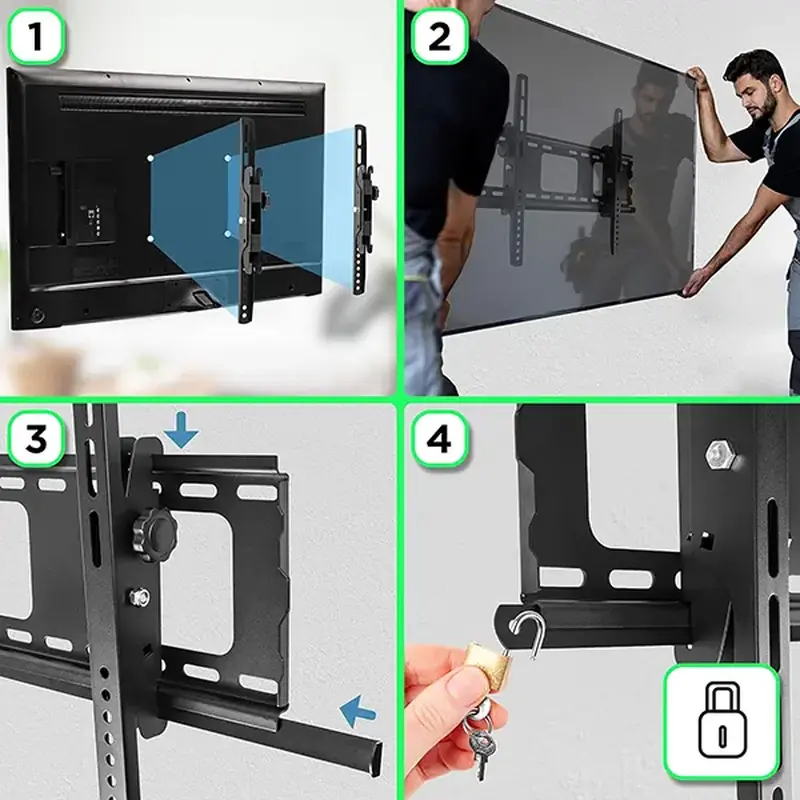 1

2

3

4