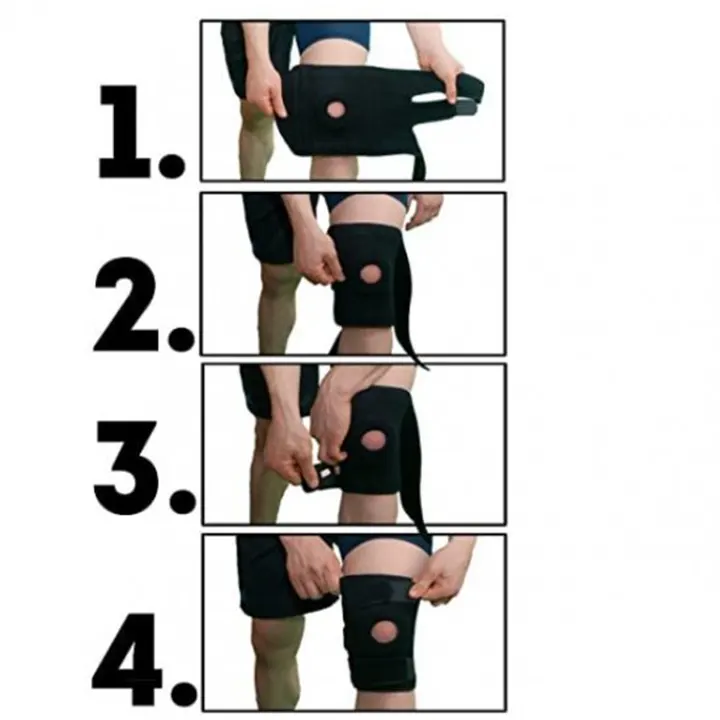 1.

2.

3.

4.